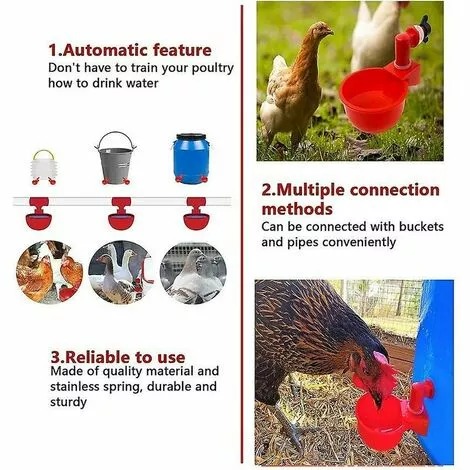 1.Automatic feature
Don't have to train your poultry how to drink water

2.Multiple connection methods
Can be connected with buckets and pipes conveniently

3.Reliable to use
Made of quality material and stainless spring, durable and sturdy