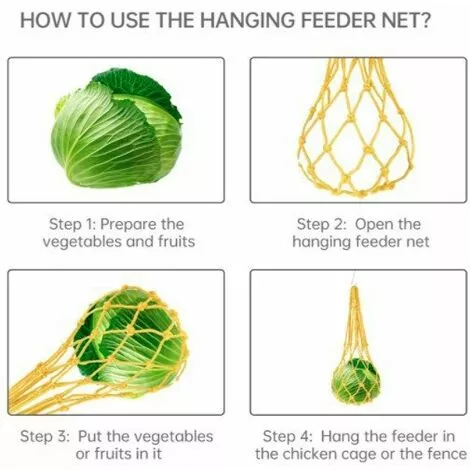 HOW TO USE THE HANGING FEEDER NET?

Step 1: Prepare the vegetables and fruits

Step 2: Open the hanging feeder net

Step 3: Put the vegetables or fruits in it

Step 4: Hang the feeder in the chicken cage or the fence