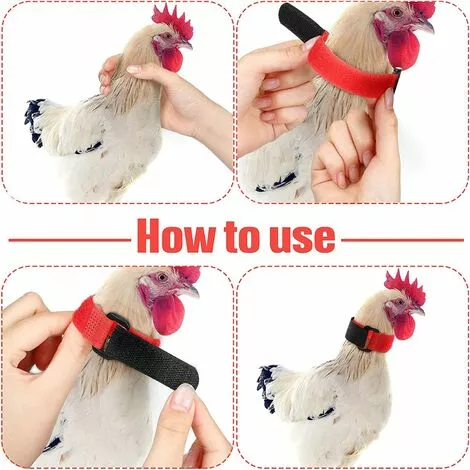 How to use