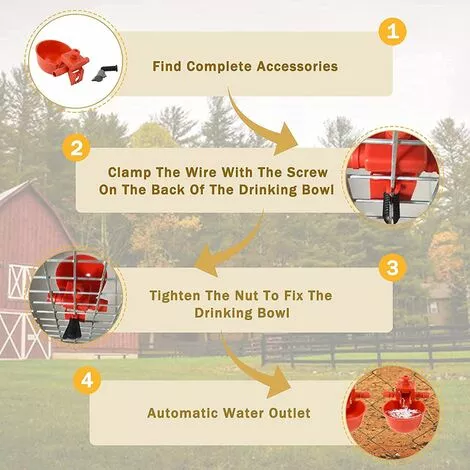 1

Find Complete Accessories

2

Clamp The Wire With The Screw On The Back Of The Drinking Bowl

3

Tighten The Nut To Fix The Drinking Bowl

4

Automatic Water Outlet