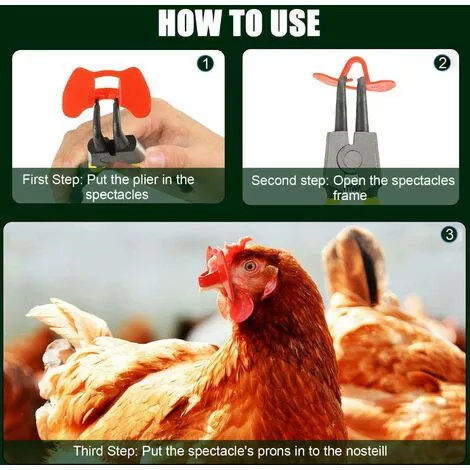 HOW TO USE

1

First Step: Put the plier in the spectacles

2

Second step: Open the spectacles frame

3

Third Step: Put the spectacle's prons in to the nosteill